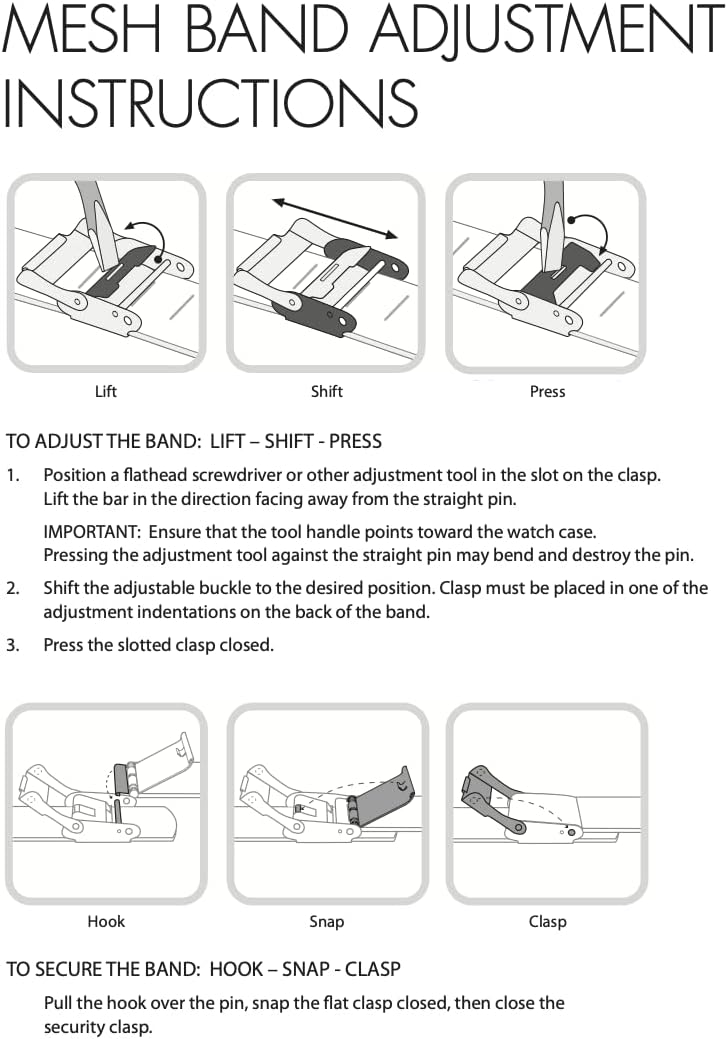 MESH BAND ADJUSTMENT INSTRUCTIONS

Lift

Shift

Press

TO ADJUST THE BAND: LIFT – SHIFT - PRESS

1. Position a flathead screwdriver or other adjustment tool in the slot on the clasp. Lift the bar in the direction facing away from the straight pin.

IMPORTANT: Ensure that the tool handle points toward the watch case. Pressing the adjustment tool against the straight pin may bend and destroy the pin.

2. Shift the adjustable buckle to the desired position. Clasp must be placed in one of the adjustment indentations on the back of the band.

3. Press the slotted clasp closed.

Hook

Snap

Clasp

TO SECURE THE BAND: HOOK – SNAP - CLASP

Pull the hook over the pin, snap the flat clasp closed, then close the security clasp.